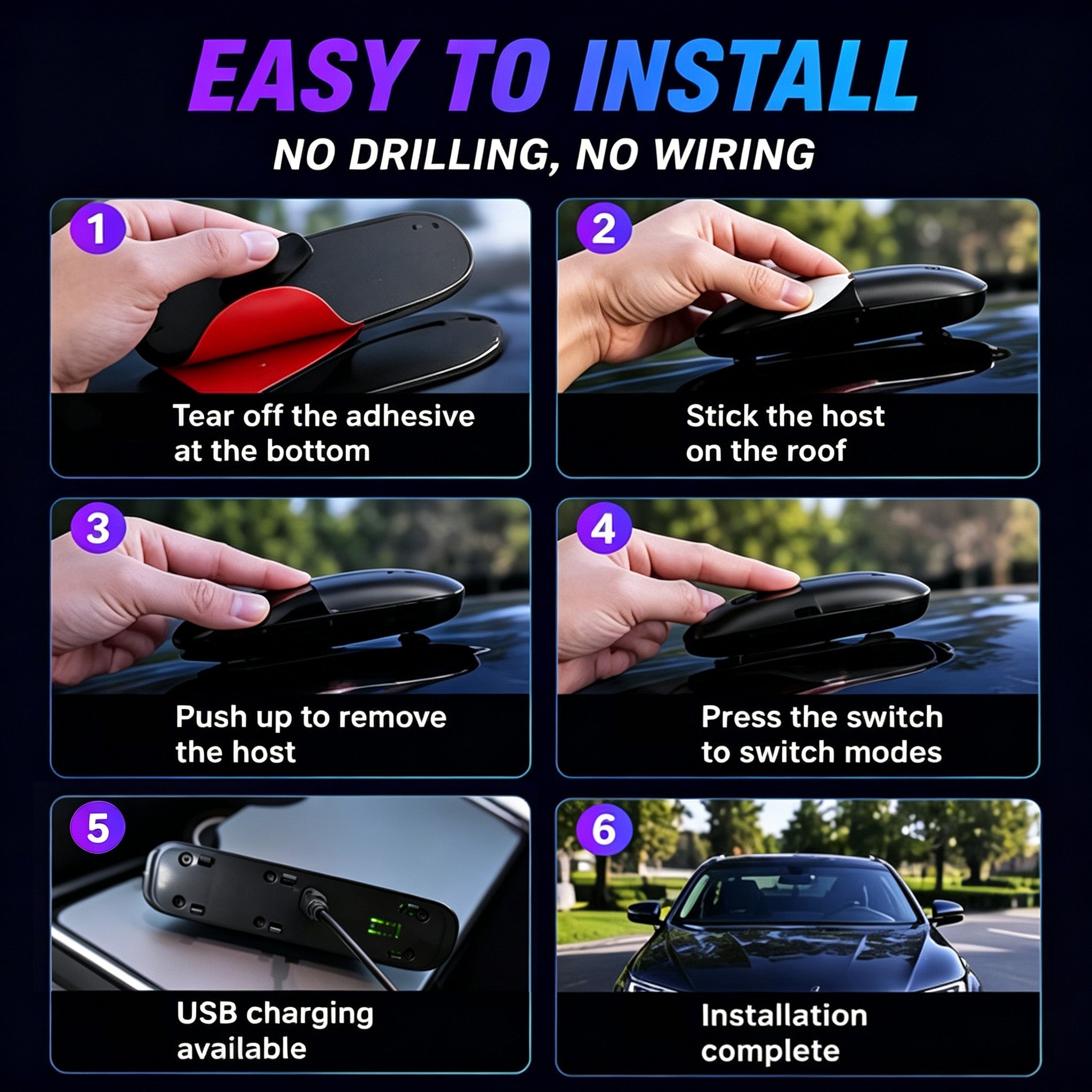 EASY TO INSTALL

NO DRILLING, NO WIRING

1
Tear off the adhesive at the bottom

2
Stick the host on the roof

3
Push up to remove the host

4
Press the switch to switch modes

5
USB charging available

6
Installation complete